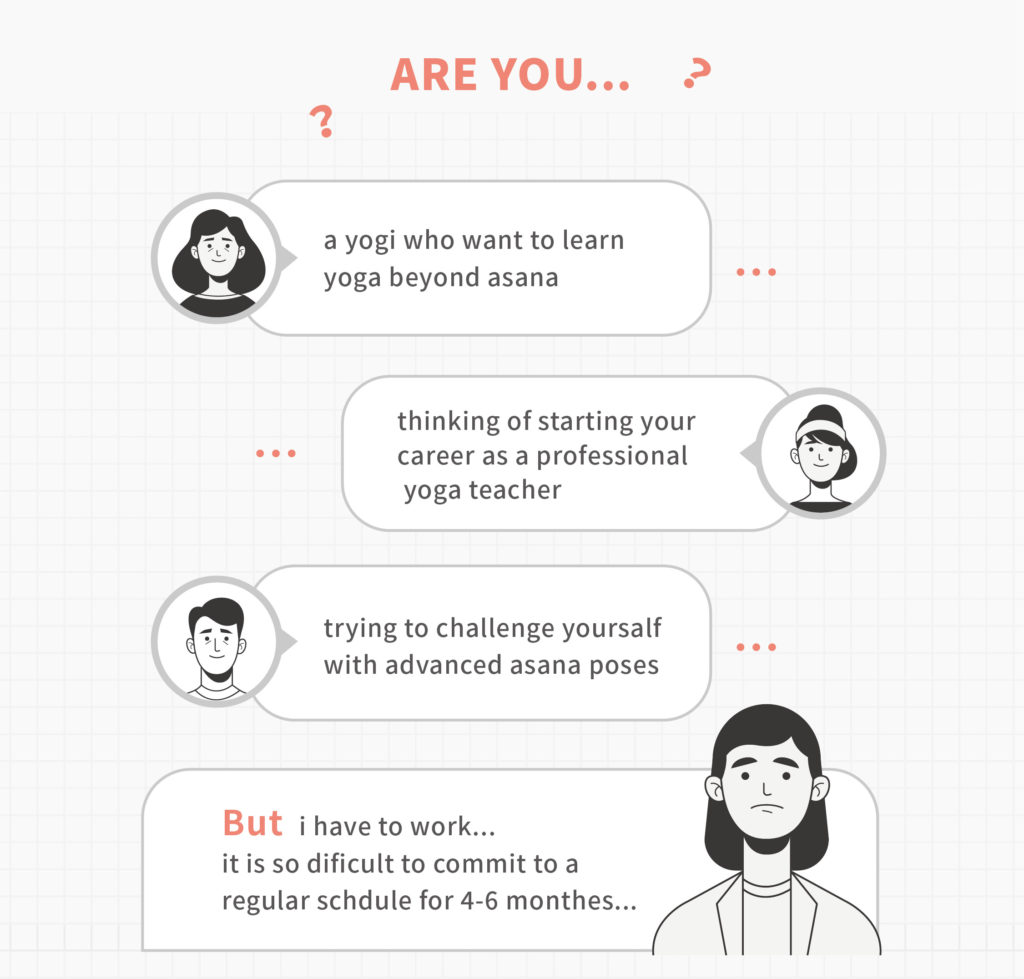 ARE YOU... ?

?

a yogi who want to learn yoga beyond asana

...

thinking of starting your career as a professional yoga teacher

...

trying to challenge yoursalf with advanced asana poses

...

But i have to work... it is so dificult to commit to a regular schdule for 4-6 monthes...